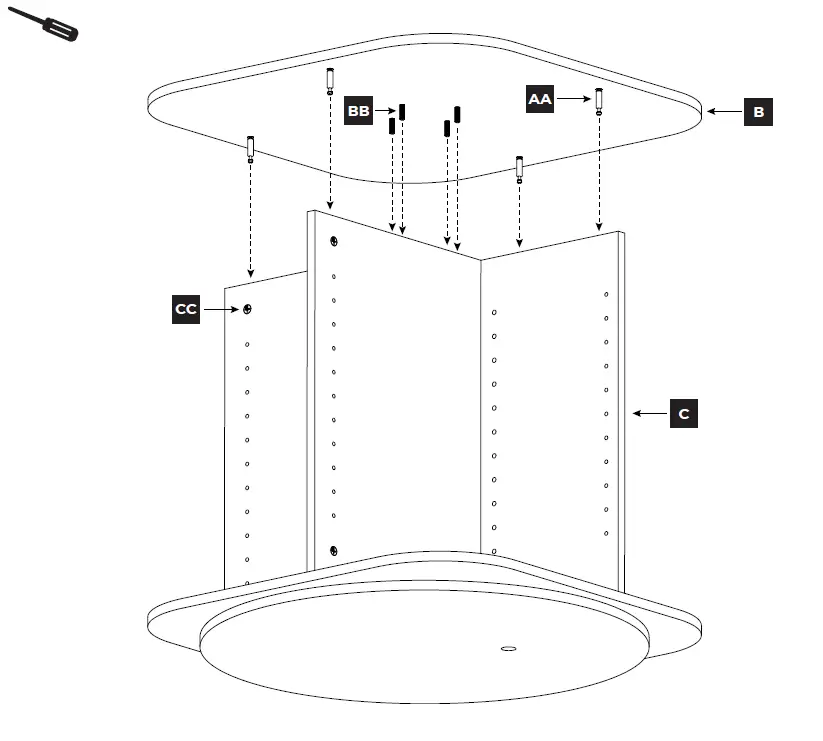 BB
AA
B
CC
C