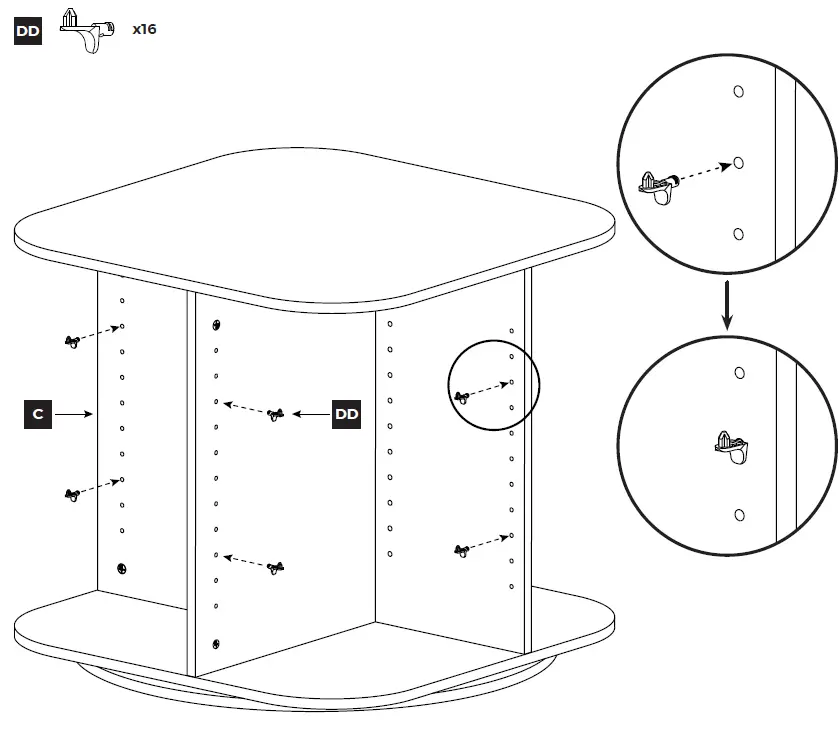 DD x16

C

DD