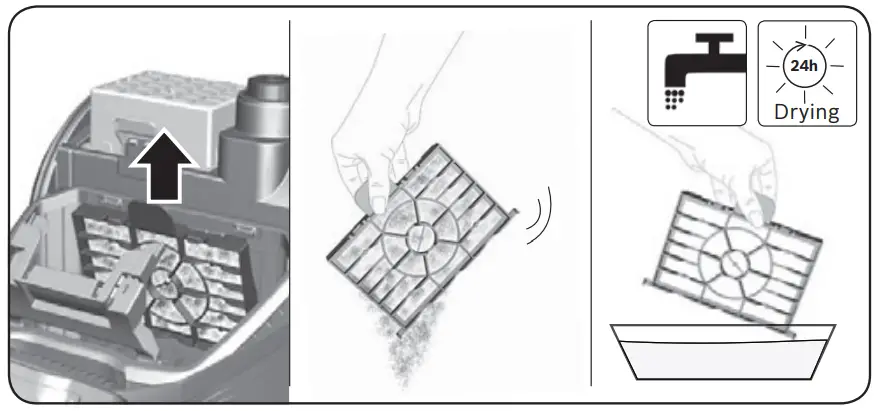 24h
Drying