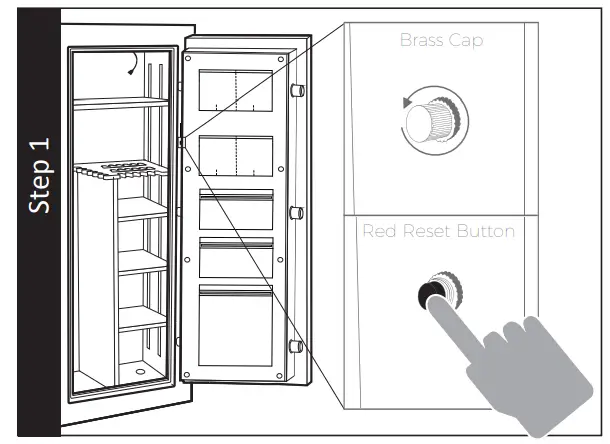 Step 1

Brass Cap

Red Reset Button