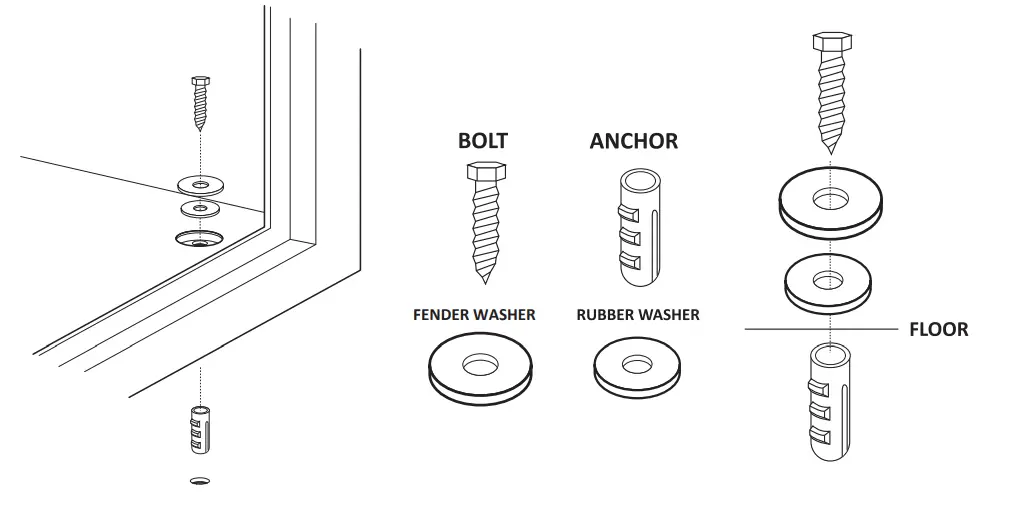 BOLT

ANCHOR

FENDER WASHER

RUBBER WASHER

FLOOR