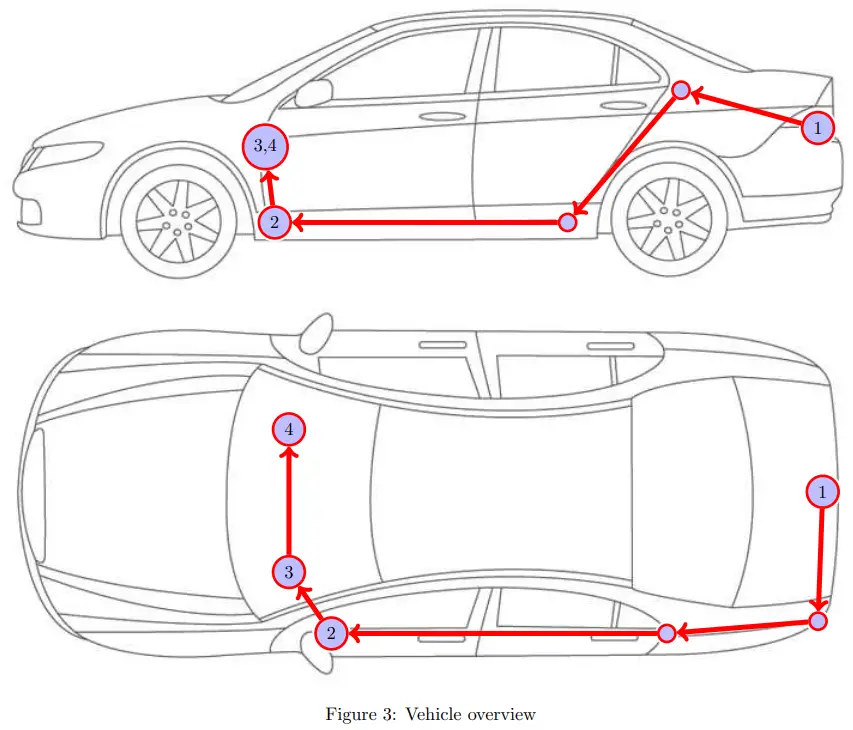 3,4

1

2

4

1

3

2

Figure 3: Vehicle overview