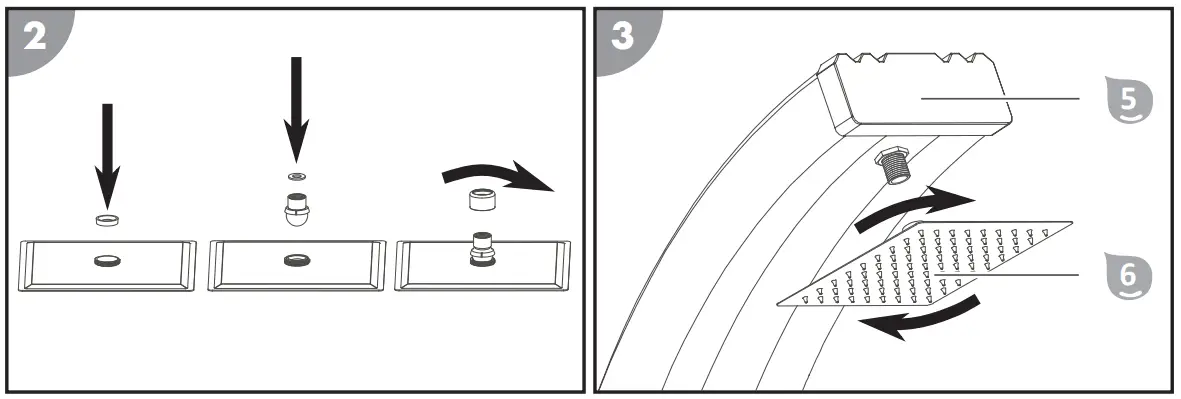 2

3

5

6