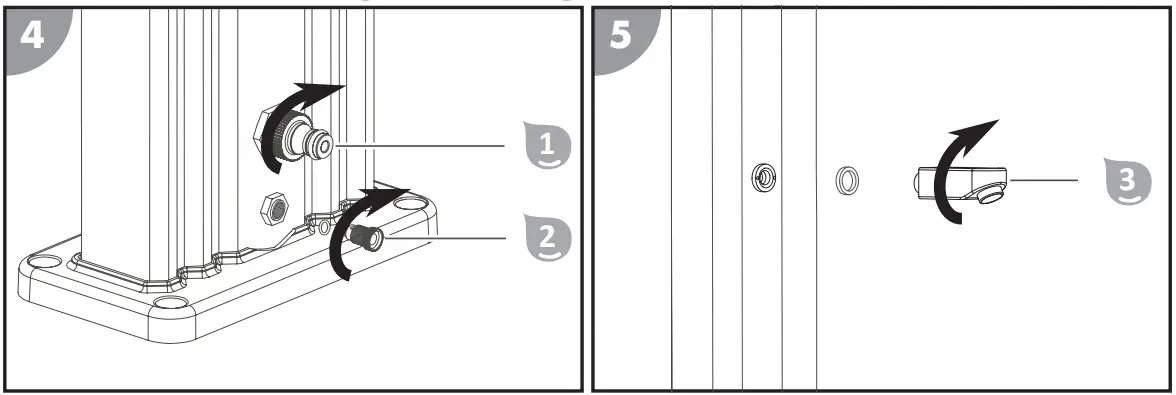 4

1

2

5

3