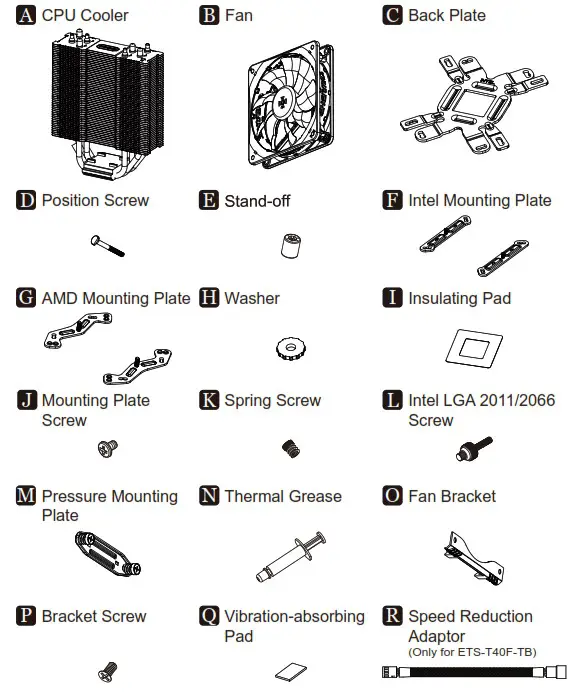 A CPU Cooler

B Fan

C Back Plate

D Position Screw

E Stand-off

F Intel Mounting Plate

G AMD Mounting Plate

H Washer

I Insulating Pad

J Mounting Plate Screw

K Spring Screw

L Intel LGA 2011/2066 Screw

M Pressure Mounting Plate

N Thermal Grease

O Fan Bracket

P Bracket Screw

Q Vibration-absorbing Pad

R Speed Reduction Adaptor (Only for ETS-T40F-TB)