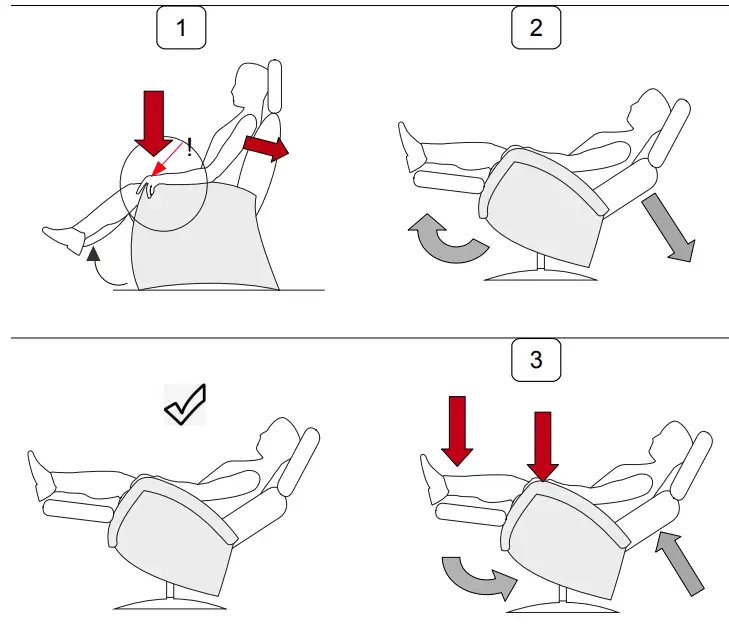 1

!

2

3