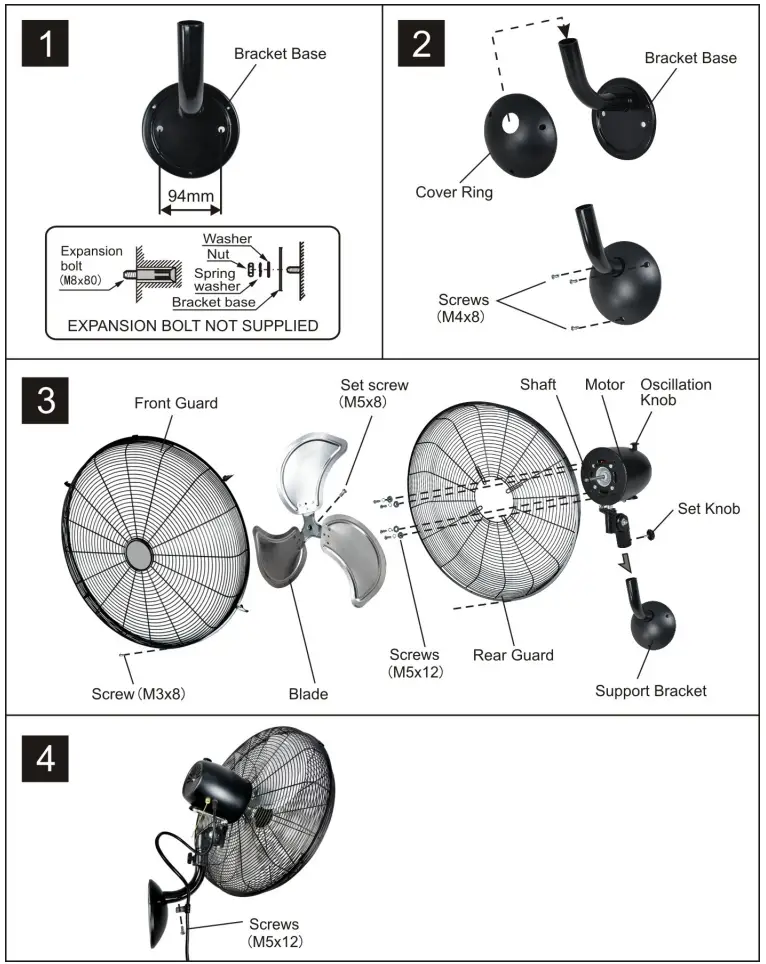 1

Bracket Base

94mm

Expansion bolt (M8x80)

Washer

Nut

Spring washer

Bracket base

EXPANSION BOLT NOT SUPPLIED

2

Bracket Base

Cover Ring

Screws (M4x8)

3

Front Guard

Set screw (M5x8)

Shaft

Motor

Oscillation Knob

Set Knob

Screw (M3x8)

Blade

Screws (M5x12)

Rear Guard

Support Bracket

4

Screws (M5x12)