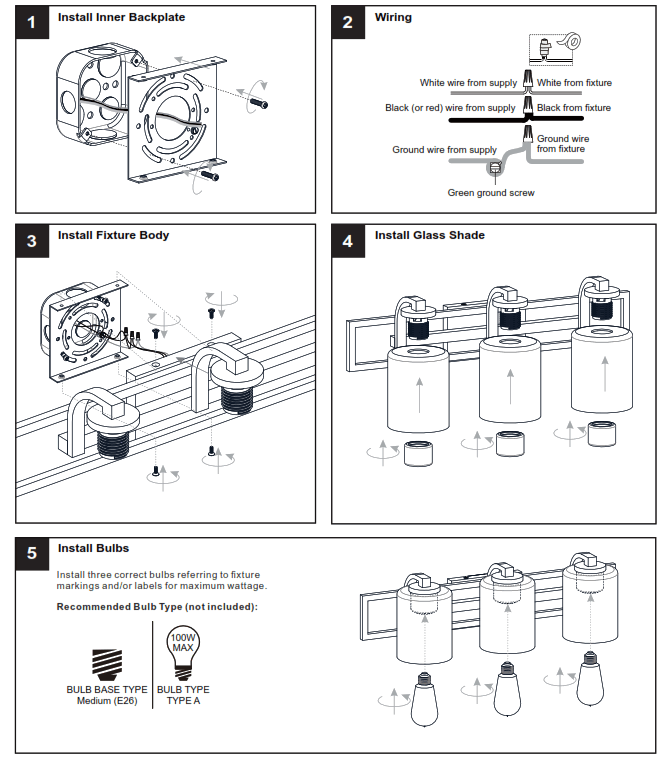 1 Install Inner Backplate

2 Wiring

White wire from supply

White from fixture

Black (or red) wire from supply

Black from fixture

Ground wire from supply

Ground wire from fixture

Green ground screw

3 Install Fixture Body

4 Install Glass Shade

5 Install Bulbs

Install three correct bulbs referring to fixture markings and/or labels for maximum wattage.

Recommended Bulb Type (not included):

BULB BASE TYPE Medium (E26)

100W MAX

BULB TYPE TYPE A