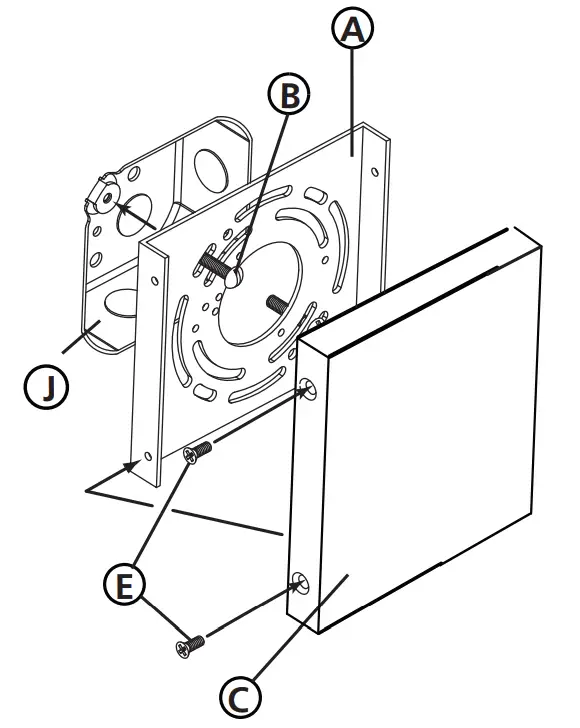 A
B
J
E
C