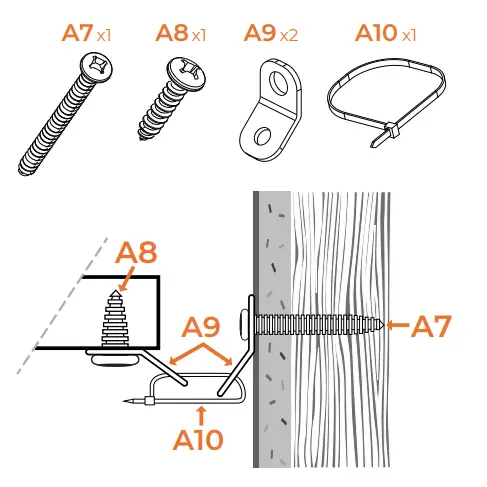 A7 x1
A8 x1
A9 x2
A10 x1

A8
A9
A7
A10