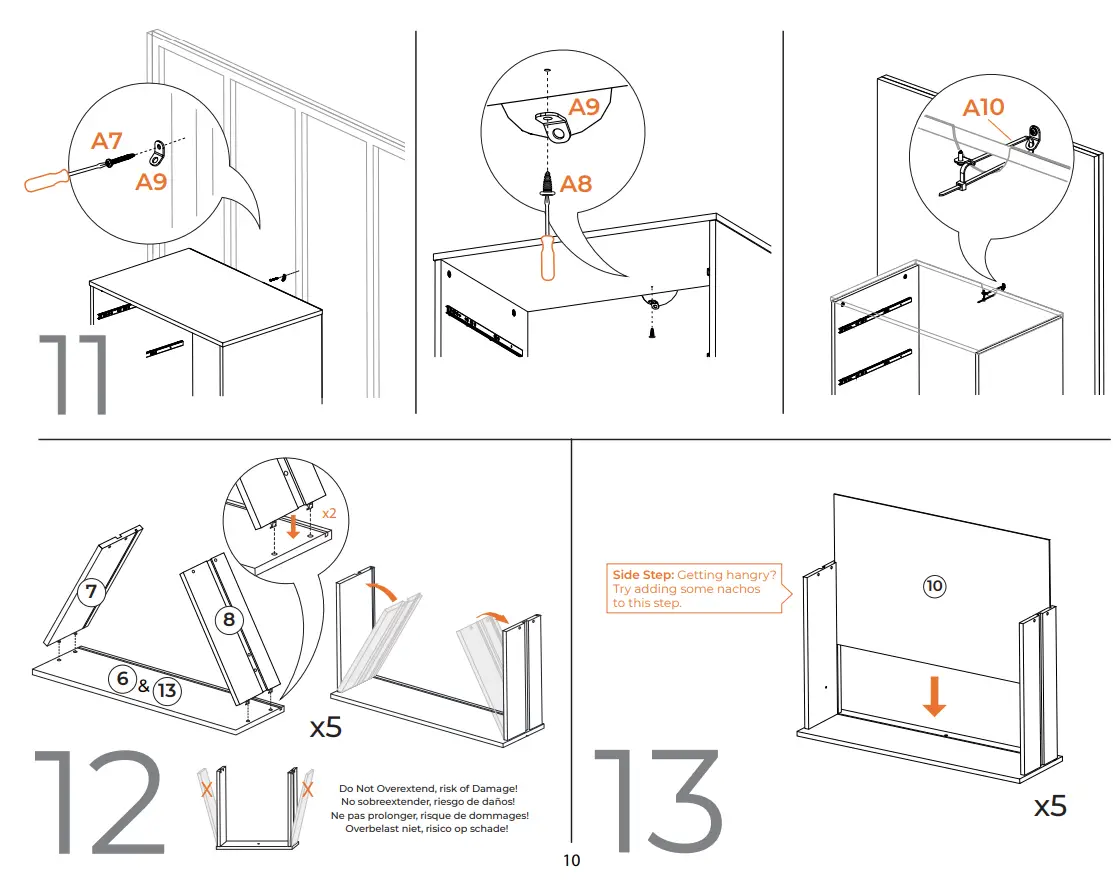 A7
A9
11

A9
A8

A10

x2
7
8
6 & 13
x5
12
X X
Do Not Overextend, risk of Damage!
No sobreextender, riesgo de daños!
Ne pas prolonger, risque de dommages!
Overbelast niet, risico op schade!

Side Step: Getting hangry? Try adding some nachos to this step.
10
13
x5

10