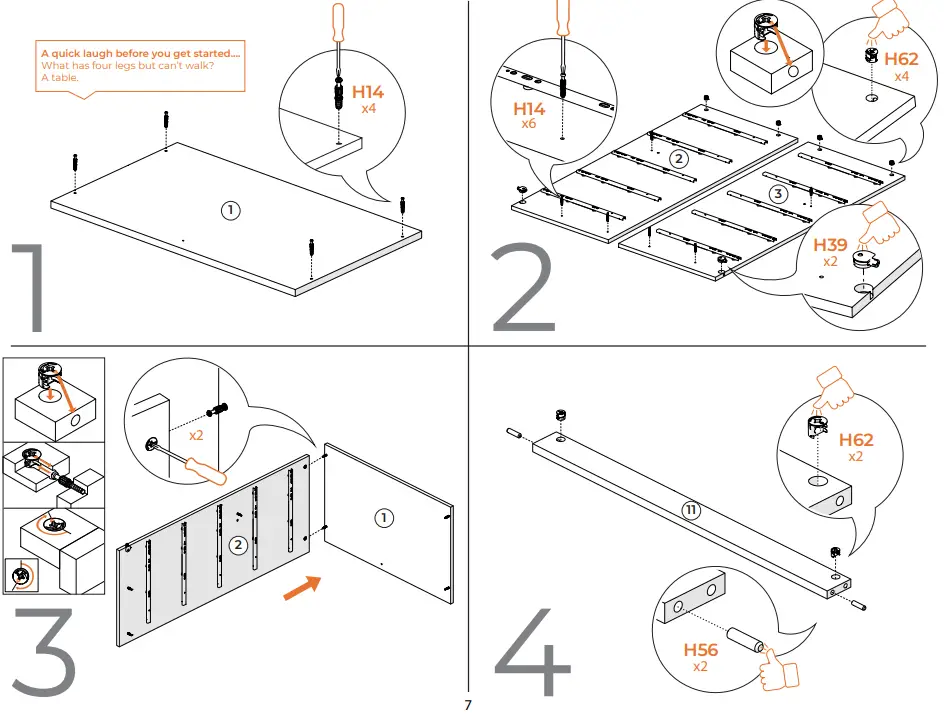 A quick laugh before you get started....
What has four legs but can't walk?
A table.

H14
x4

1

1

H14
x6

H62
x4

2

3

H39
x2

2

x2

2

1

3

H62
x2

11

H56
x2

4

7