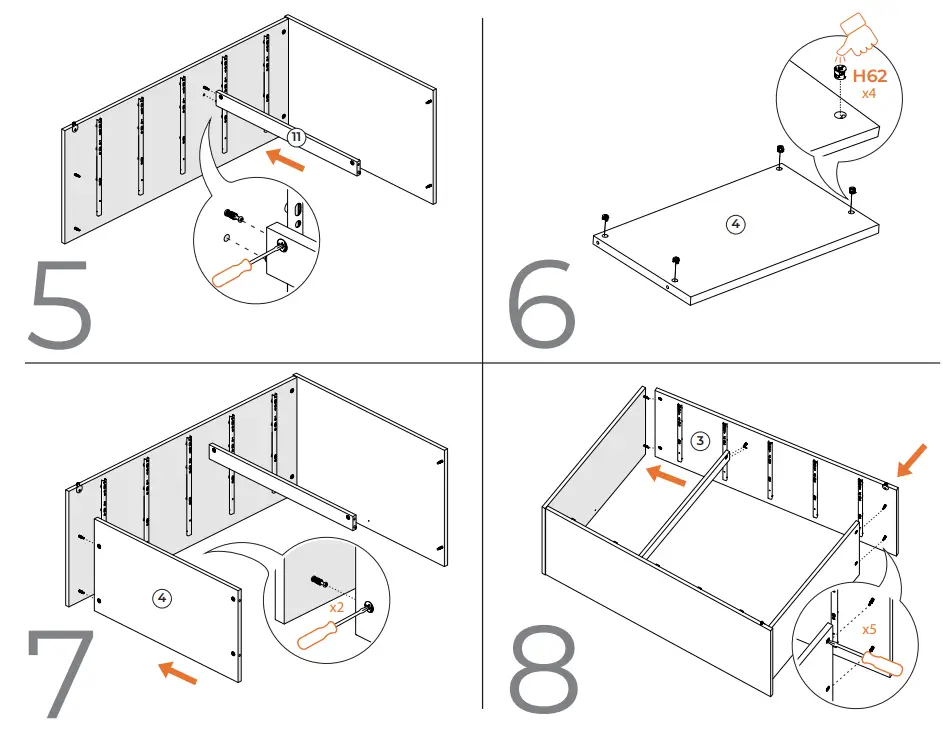 11

5

H62
x4

4

6

4

x2

7

3

x5

8