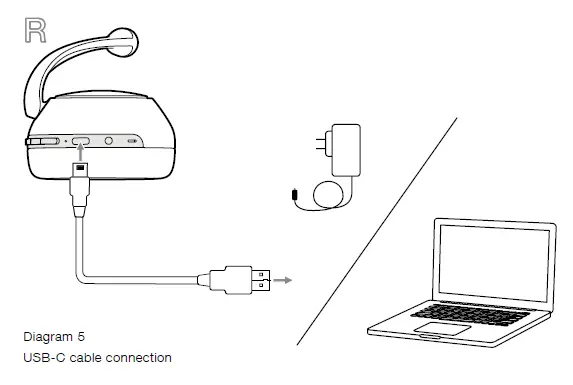 R

Diagram 5
USB-C cable connection