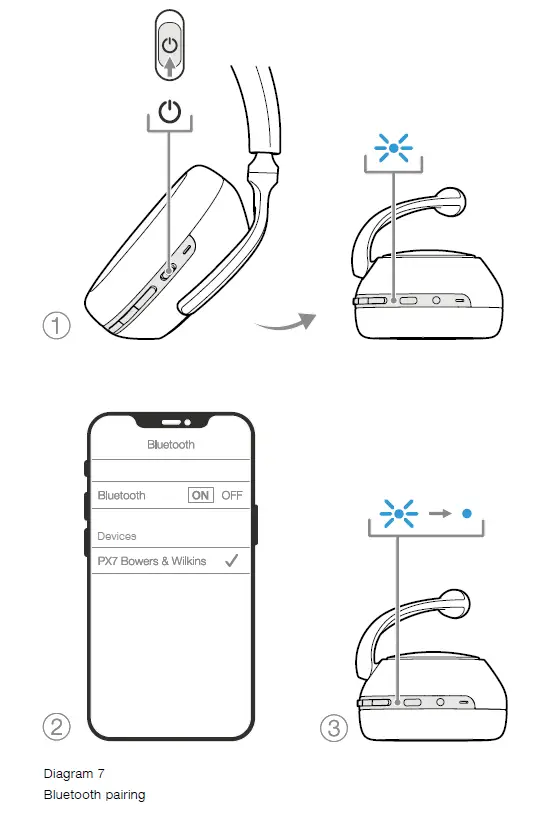 1

Bluetooth

Bluetooth ON OFF

Devices

PX7 Bowers & Wilkins ✓

2

3

Diagram 7
Bluetooth pairing