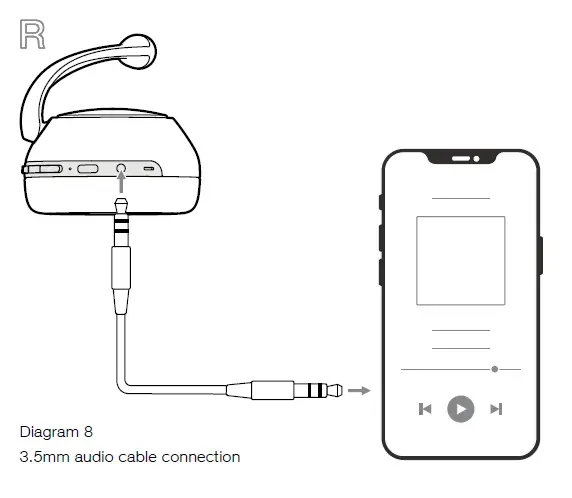 R

Diagram 8
3.5mm audio cable connection