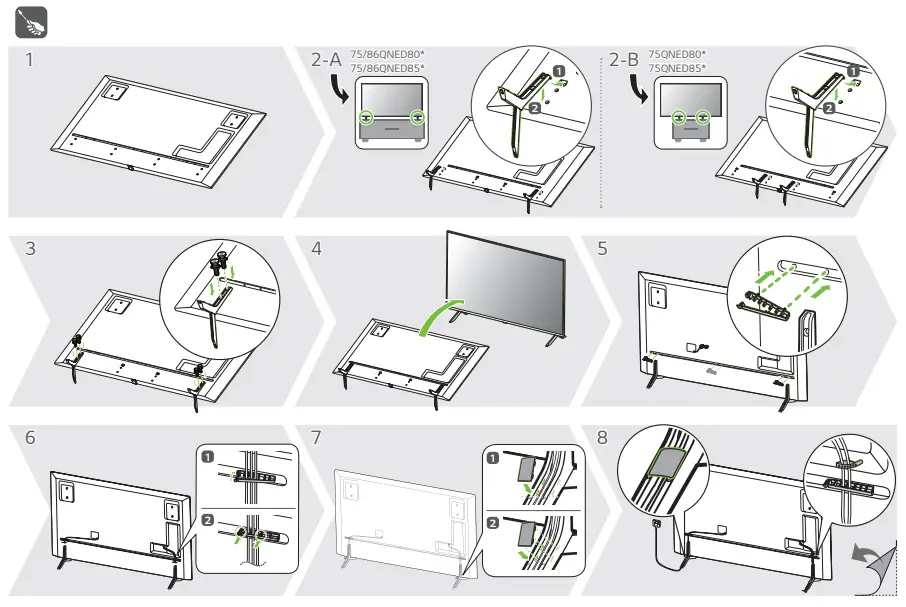 1

2-A 75/86QNED80*
75/86QNED85*

1
2

2-B 75QNED80*
75QNED85*

1
2

3

4

5

6

1

2

7

1

2

8