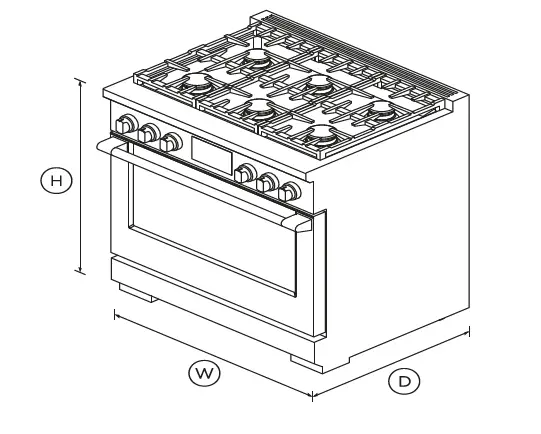 H

W

D