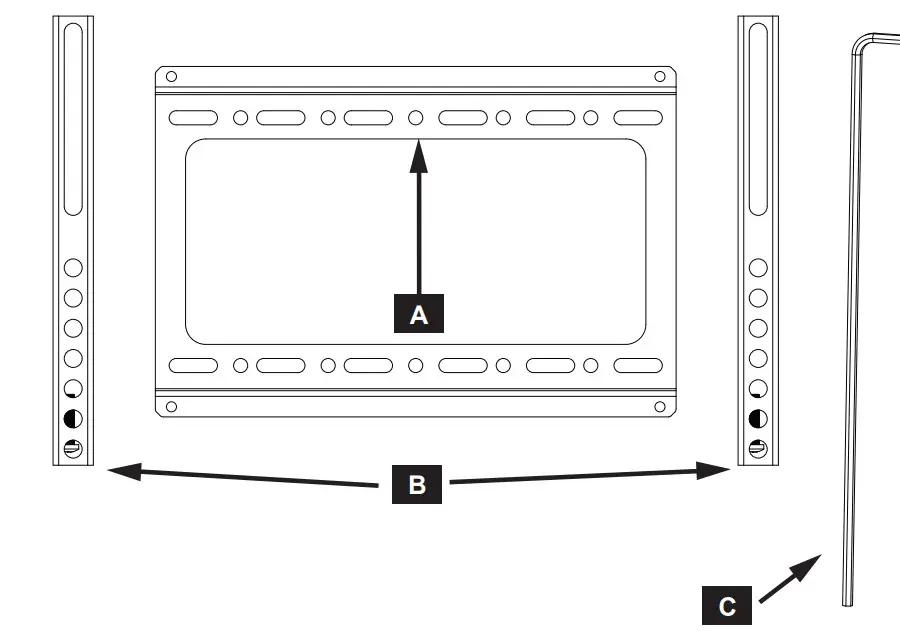 A

B

C