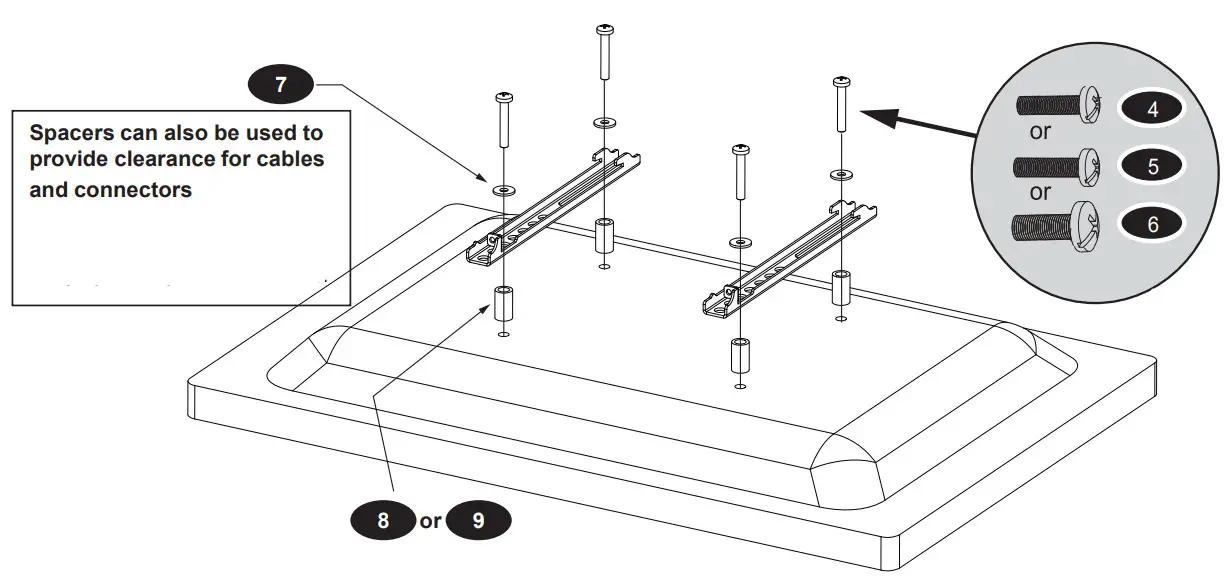 7

Spacers can also be used to provide clearance for cables and connectors

4
or
5
or
6

8 or 9