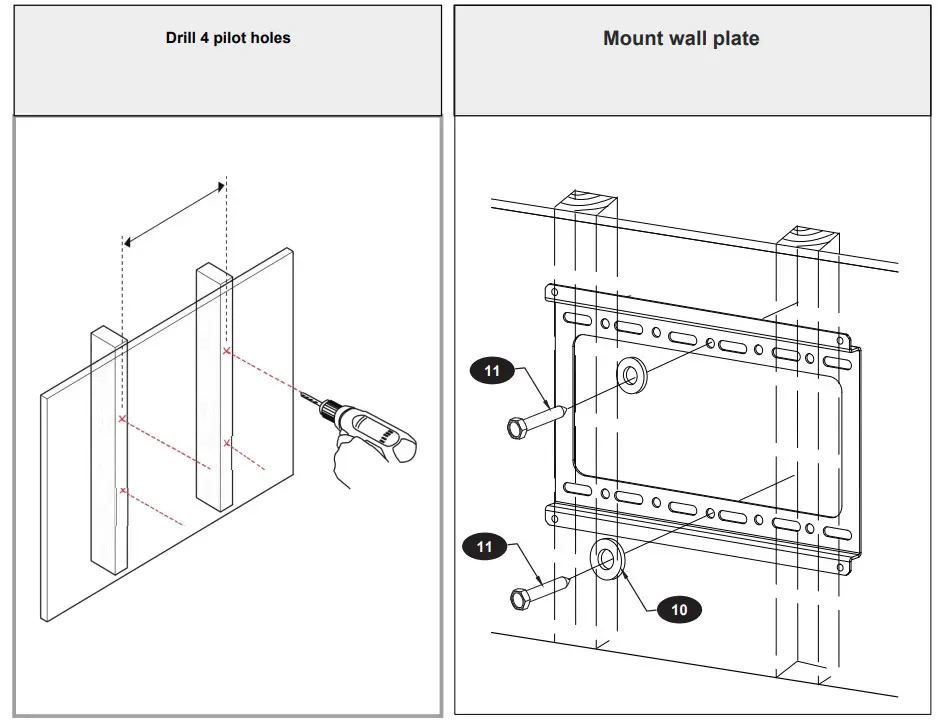 Drill 4 pilot holes

Mount wall plate

11

11

10