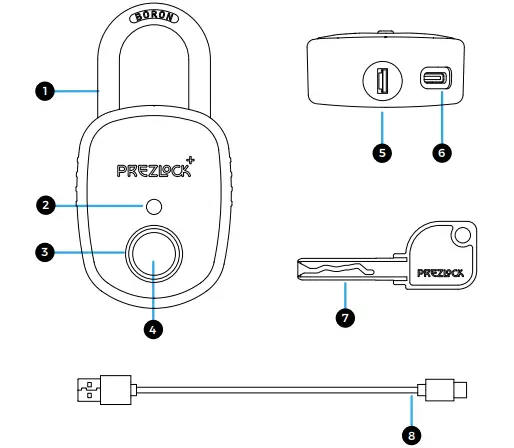 BORON

1

PREZLOCK+

2

3

4

5

6

PREZLOCK

7

8