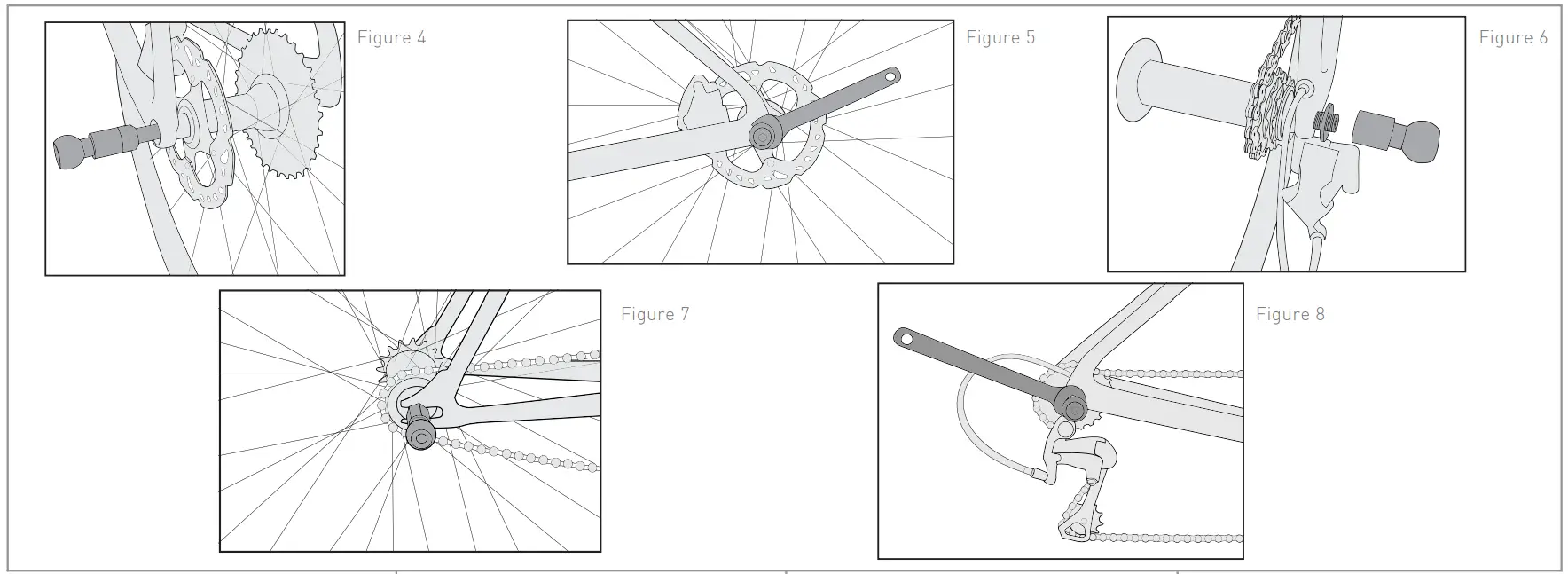 Figure 4

Figure 5

Figure 6

Figure 7

Figure 8