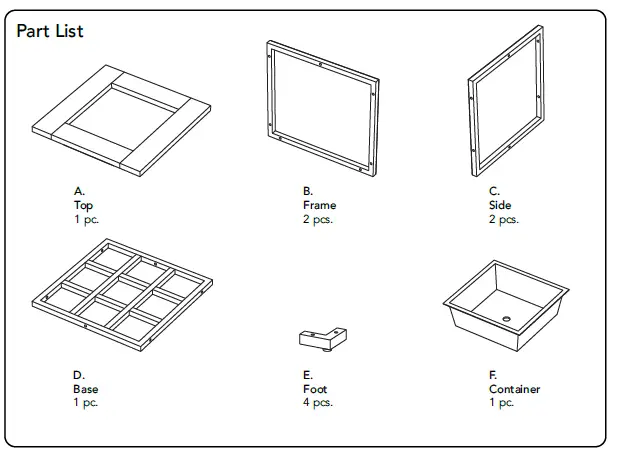 Part List

A.
Top
1 pc.

B.
Frame
2 pcs.

C.
Side
2 pcs.

D.
Base
1 pc.

E.
Foot
4 pcs.

F.
Container
1 pc.