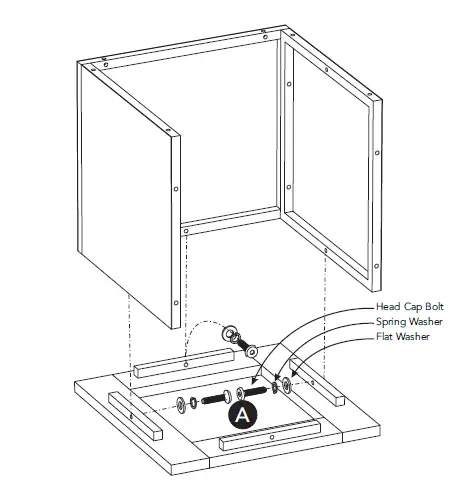 Head Cap Bolt
Spring Washer
Flat Washer
A