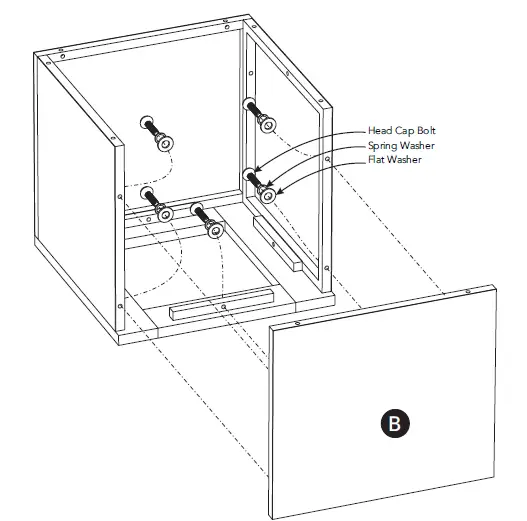 Head Cap Bolt
Spring Washer
Flat Washer

B