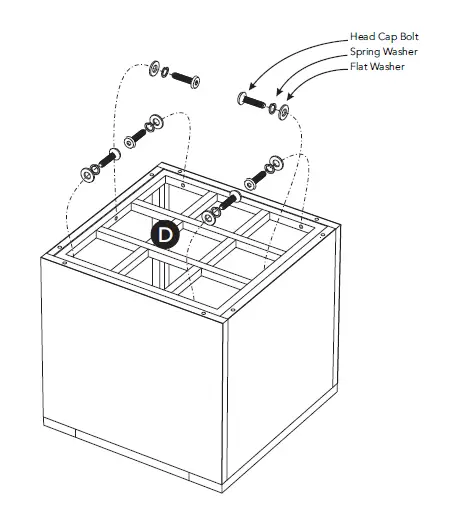 Head Cap Bolt
Spring Washer
Flat Washer

D