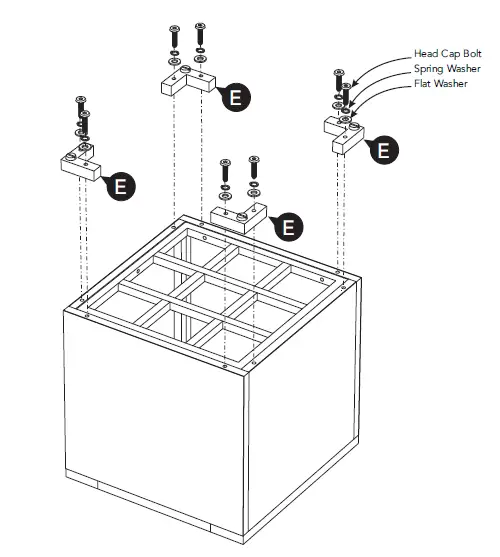 Head Cap Bolt
Spring Washer
Flat Washer

E

E

E

E