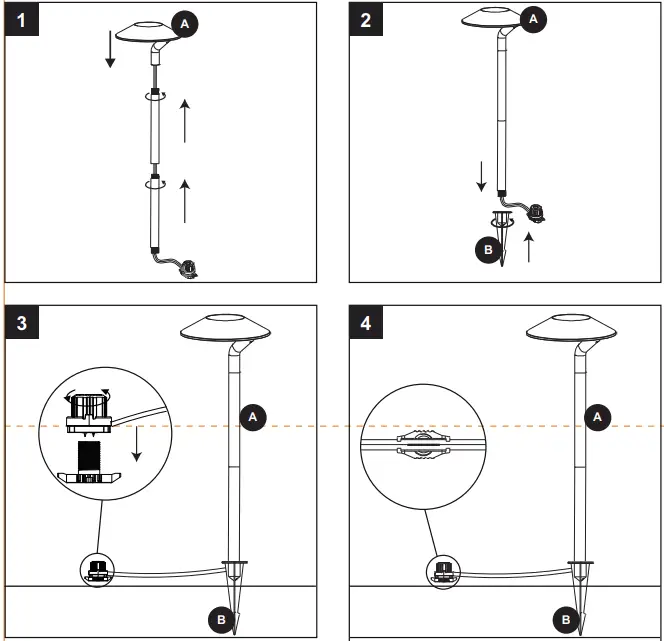 1

A

2

A

B

3

A

B

4

A

B