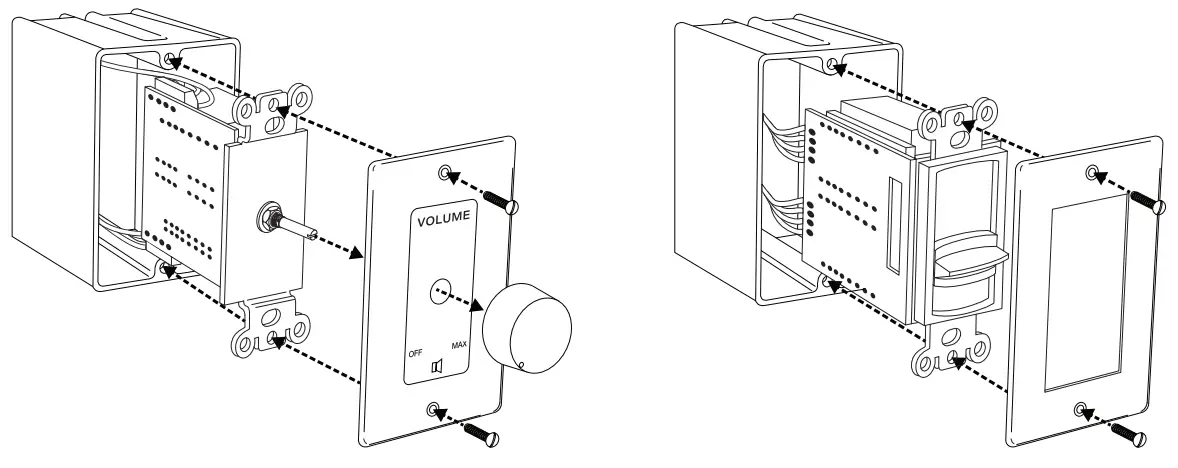 VOLUME
OFF
MAX