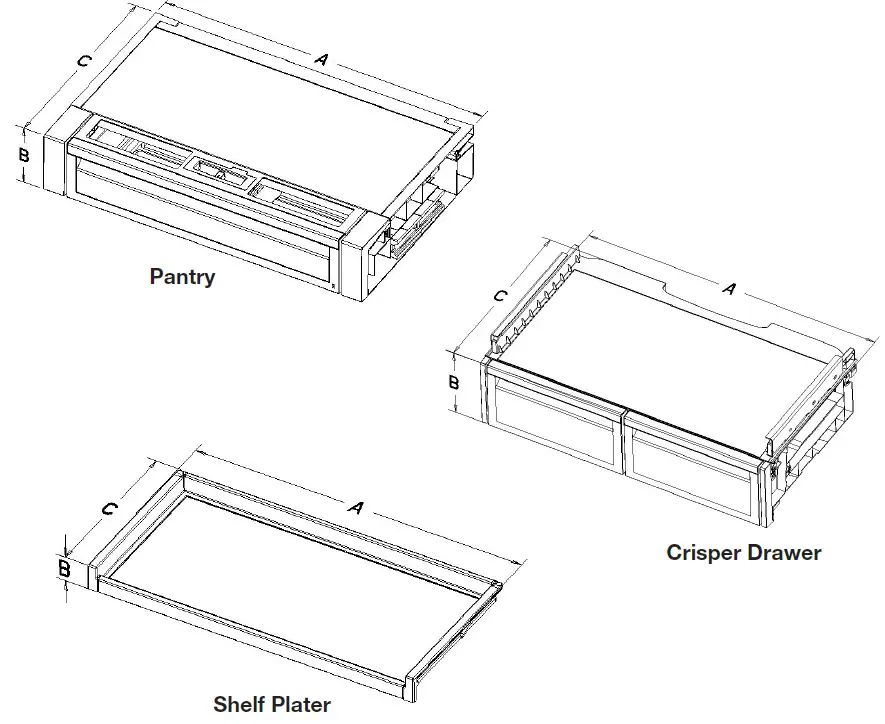 C
A
B
Pantry

C
A
B
Crisper Drawer

C
A
B
Shelf Plater