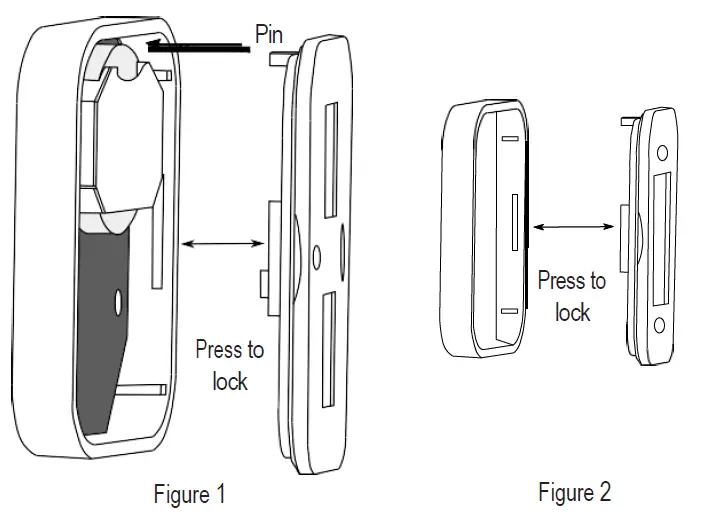 Pin

Press to lock

Figure 1

Press to lock

Figure 2