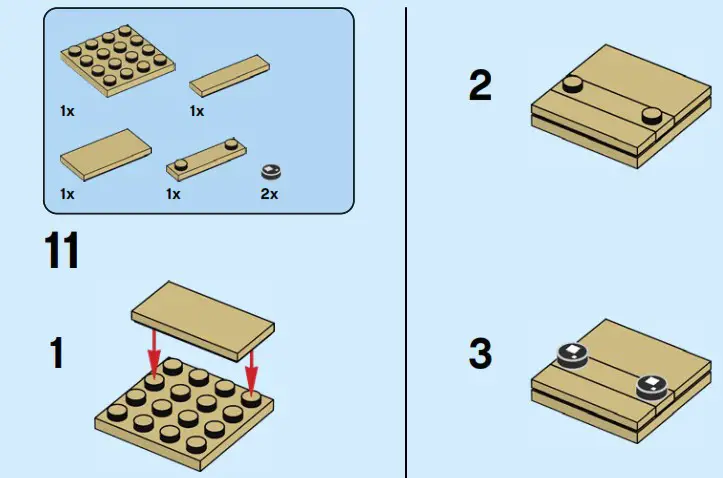 1x
1x
1x
1x
2x

11

1

2

3