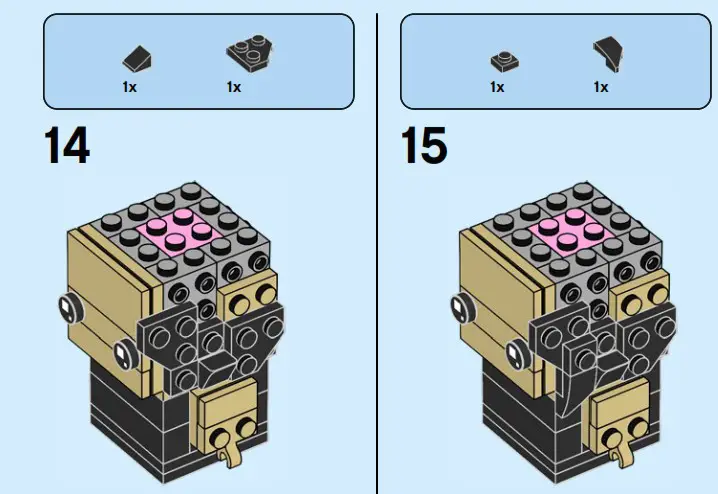 1x 1x

14

1x 1x

15