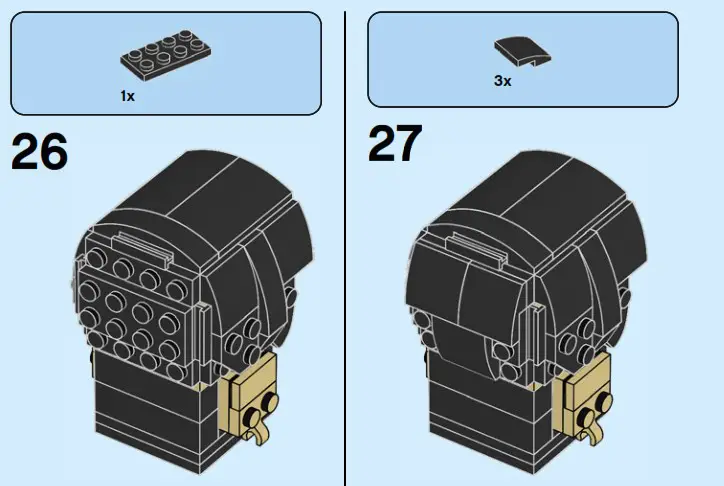 1x

26

3x

27