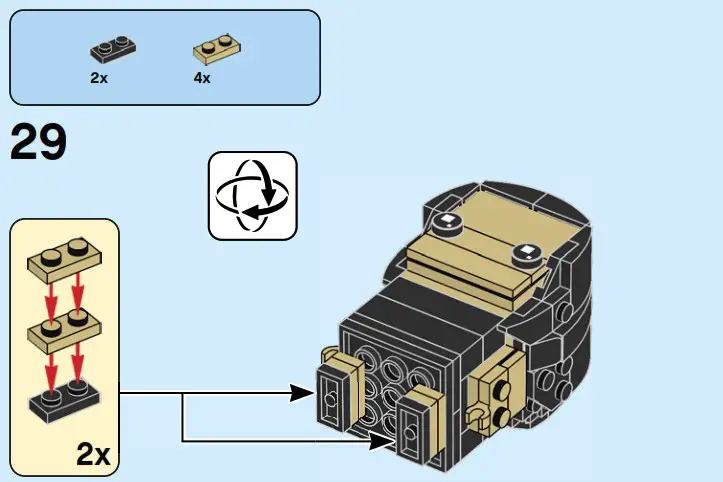 2x
4x

29

2x