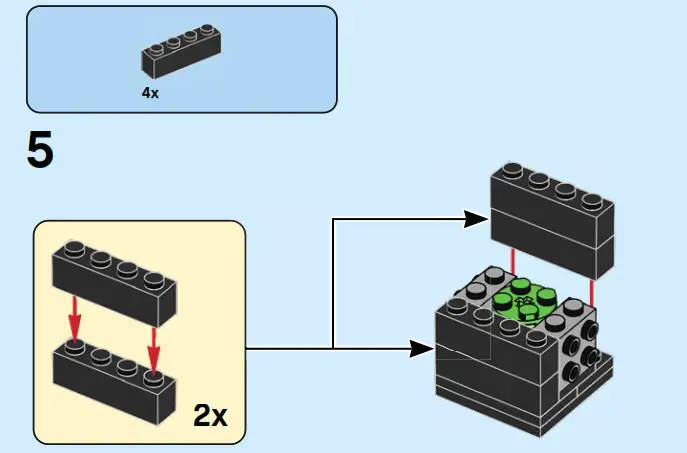 4x

5

2x