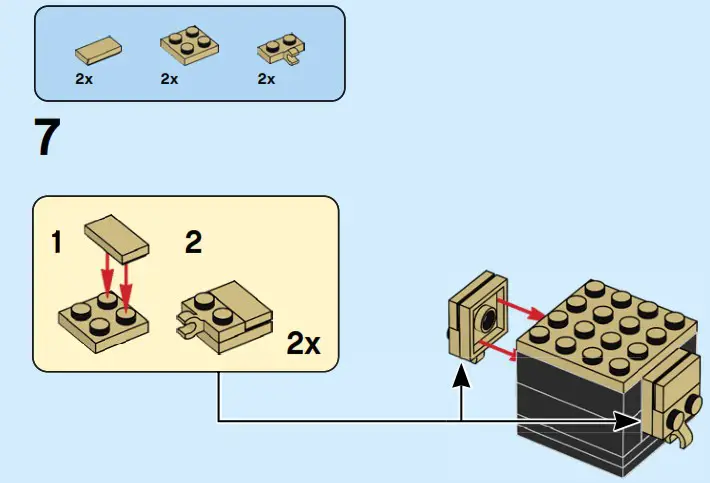 2x
2x
2x

7

1
2

2x