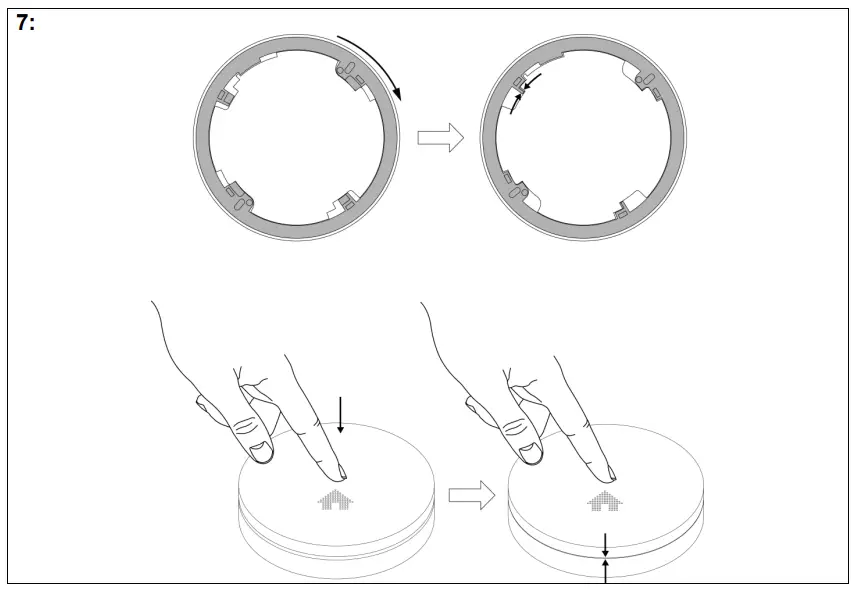 7: