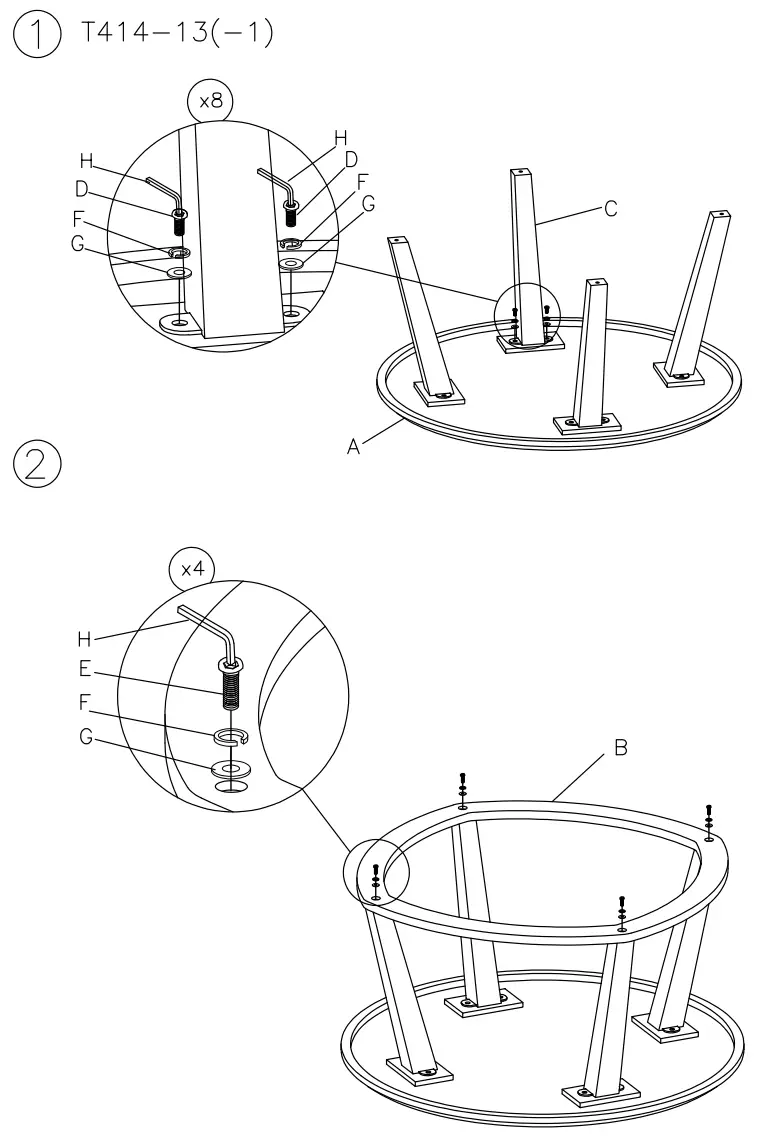 1 T414-13(-1)

x8

H
D
F
G

H
D
F
G

C

A

2

x4

H
E
F
G

B