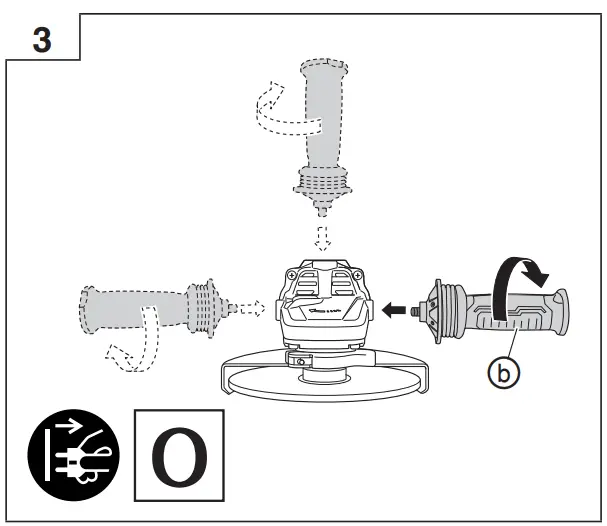 3

b

O