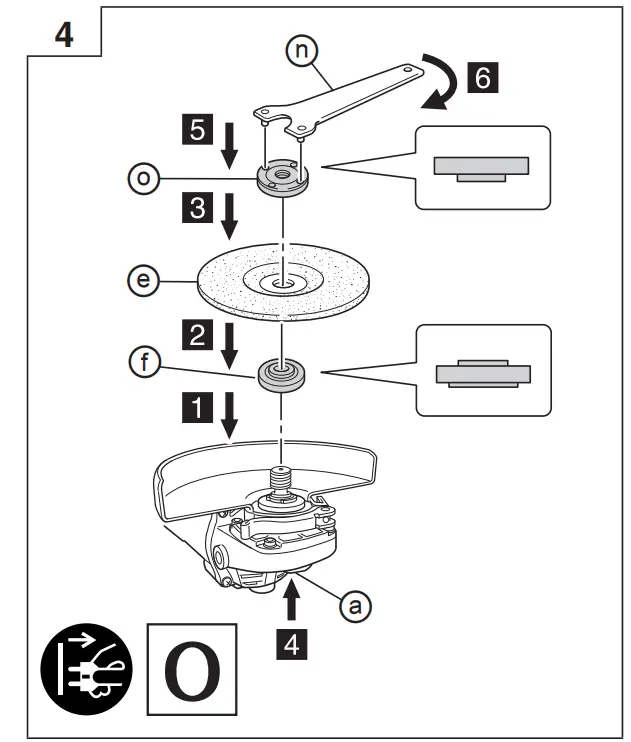 4

n

6

5

o

3

e

2

f

1

a

4

O