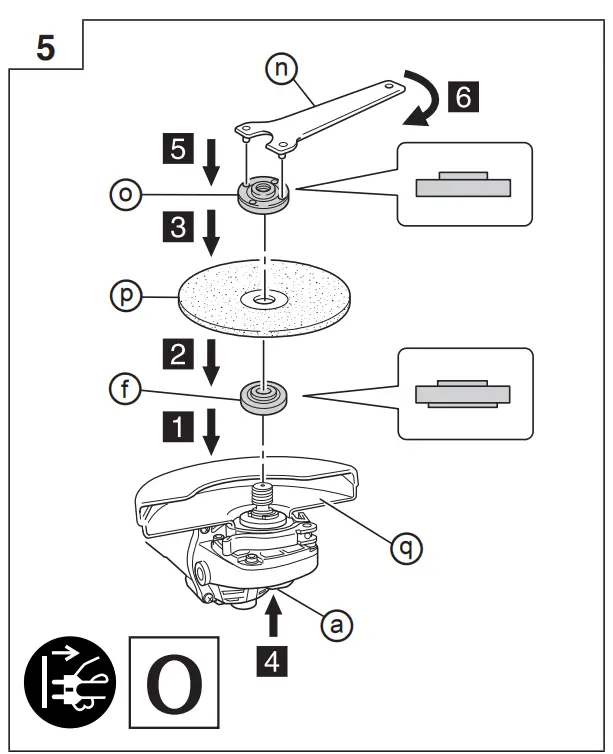 5

n

6

5

o

3

p

2

f

1

q

a

4

O