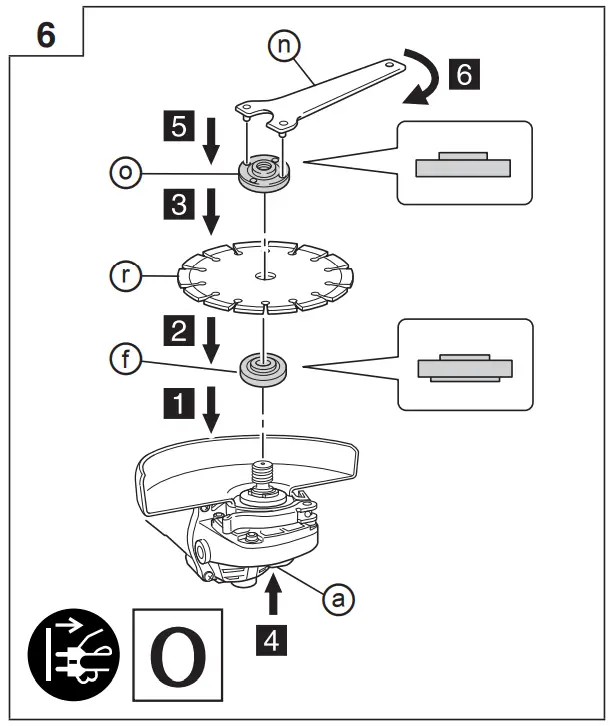 6

n

6

5

o

3

r

2

f

1

a

4

O