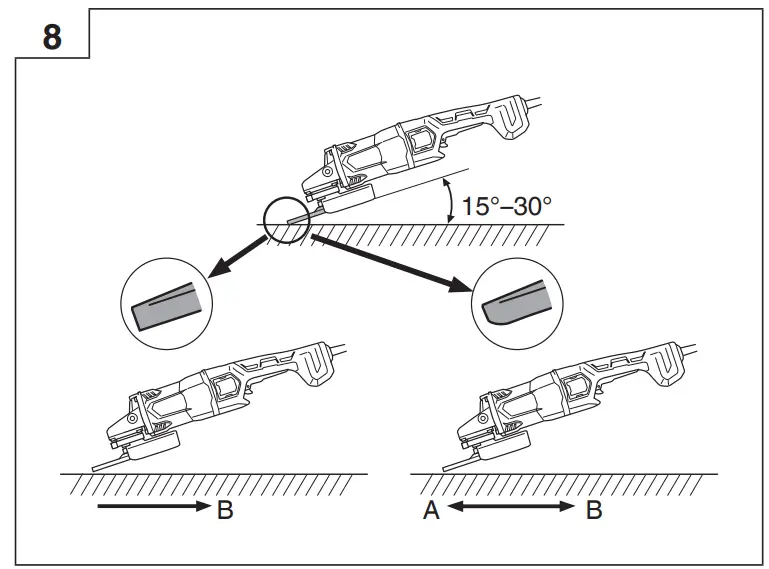 8

15°–30°

B

A

B