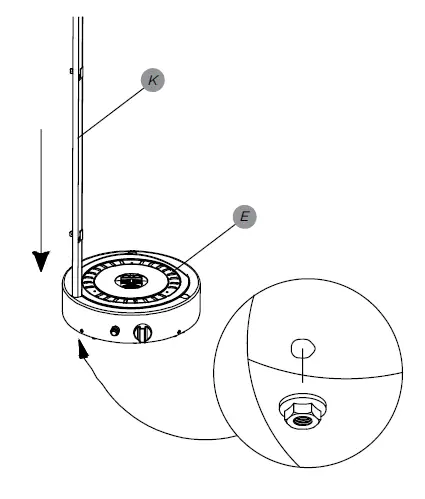 K

E